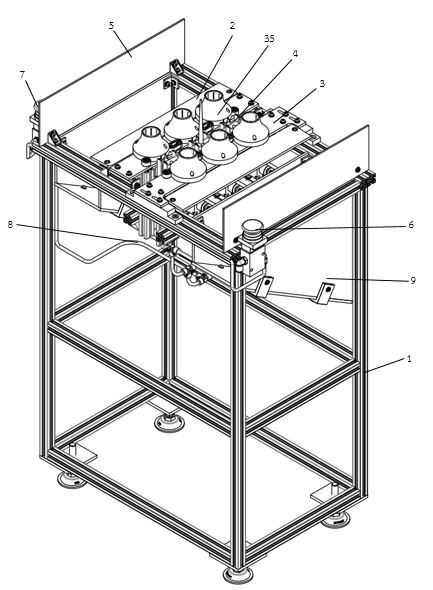 5
2
35
4
3
7
8
6
9
1